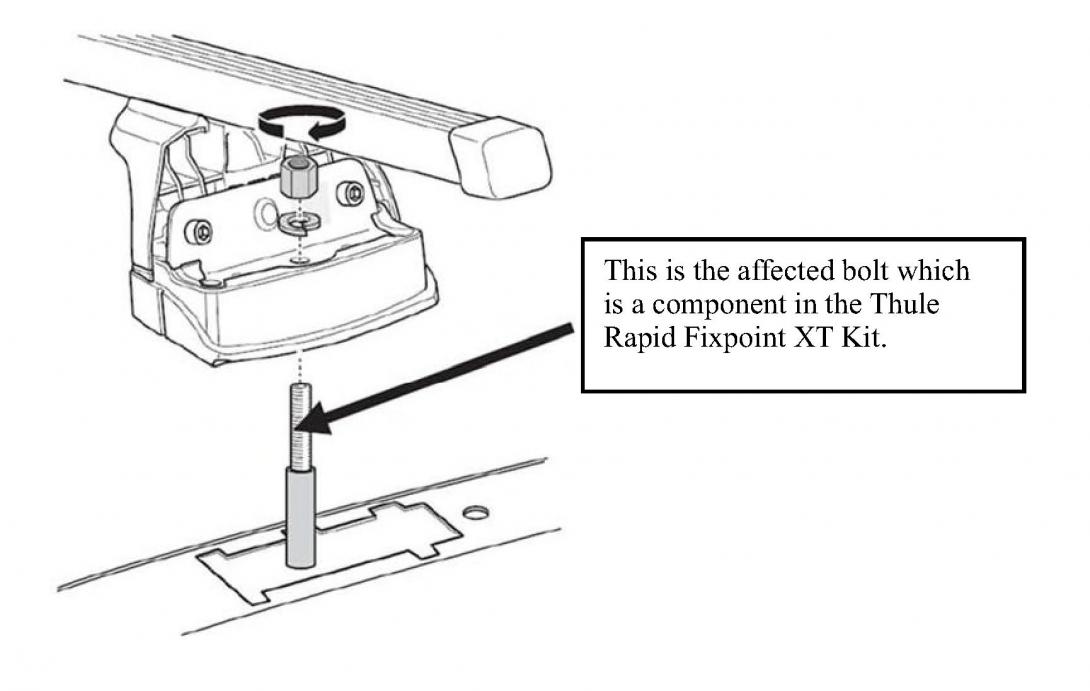 This is the affected bolt which is a component in the Thule Rapid Fixpoint XT Kit.